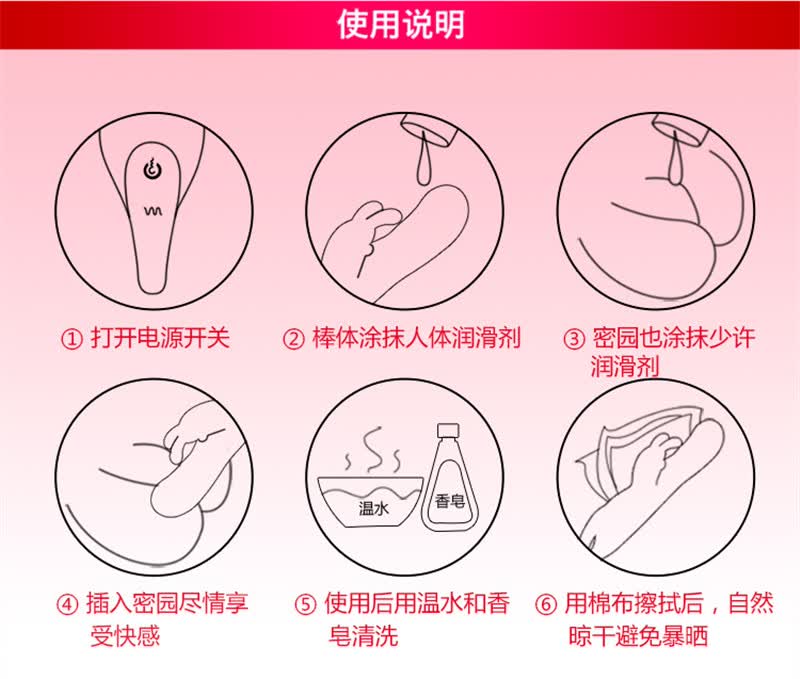 使用说明

① 打开电源开关

② 棒体涂抹人体润滑剂

③ 密园也涂抹少许润滑剂

温水

香皂

④ 插入密园尽情享受快感

⑤ 使用后用温水和香皂清洗

⑥ 用棉布擦拭后，自然晾干避免暴晒