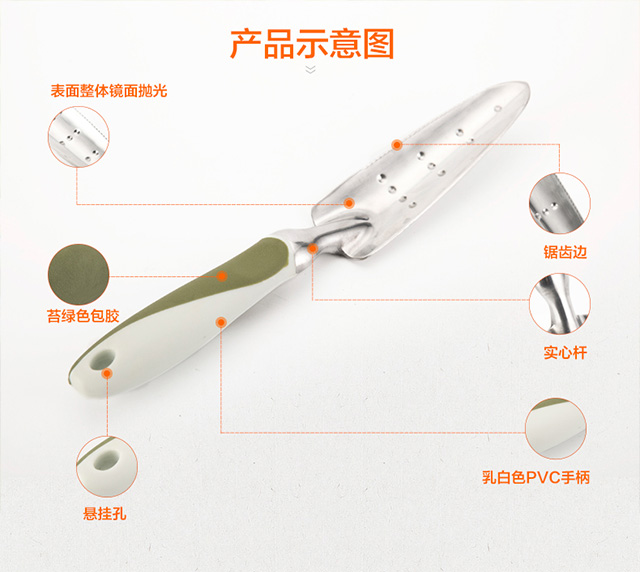 产品示意图

表面整体镜面抛光

锯齿边

苔绿色包胶

实心杆

乳白色PVC手柄

悬挂孔