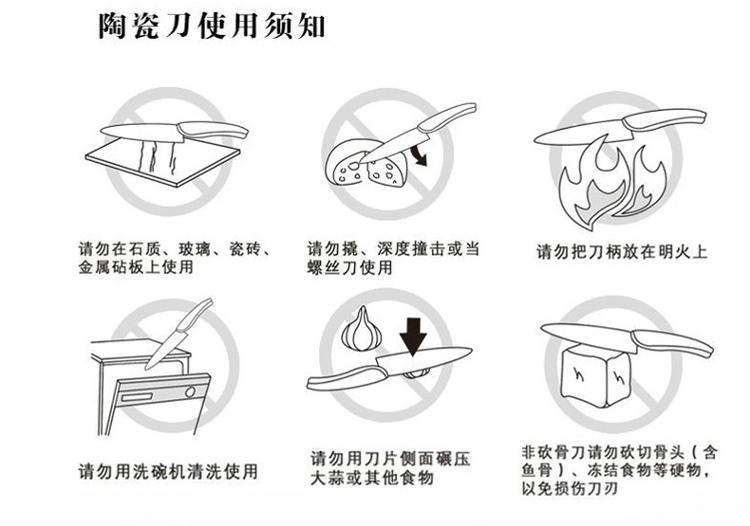 陶瓷刀使用须知

请勿在石质、玻璃、瓷砖、金属砧板上使用

请勿撬、深度撞击或当螺丝刀使用

请勿把刀柄放在明火上

请勿用洗碗机清洗使用

请勿用刀片侧面碾压大蒜或其他食物

非砍骨刀请勿砍切骨头（含鱼骨）、冻结食物等硬物，以免损伤刀刃