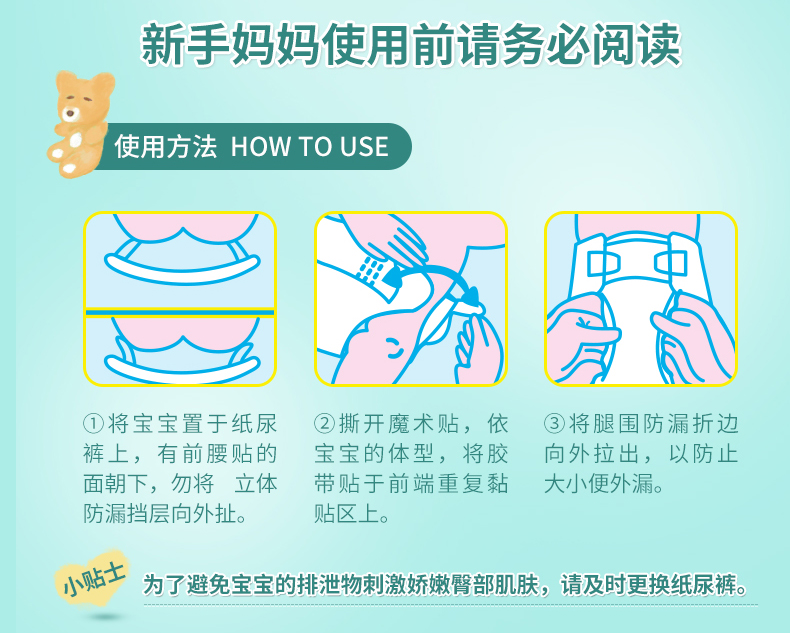 新手妈妈使用前请务必阅读

使用方法 HOW TO USE

①将宝宝置于纸尿裤上，有前腰贴的面朝下，勿将 立体防漏挡层向外扯。

②撕开魔术贴，依宝宝的体型，将胶带贴于前端重复黏贴区上。

③将腿围防漏折边向外拉出，以防止大小便外漏。

小贴士

为了避免宝宝的排泄物刺激娇嫩臀部肌肤，请及时更换纸尿裤。