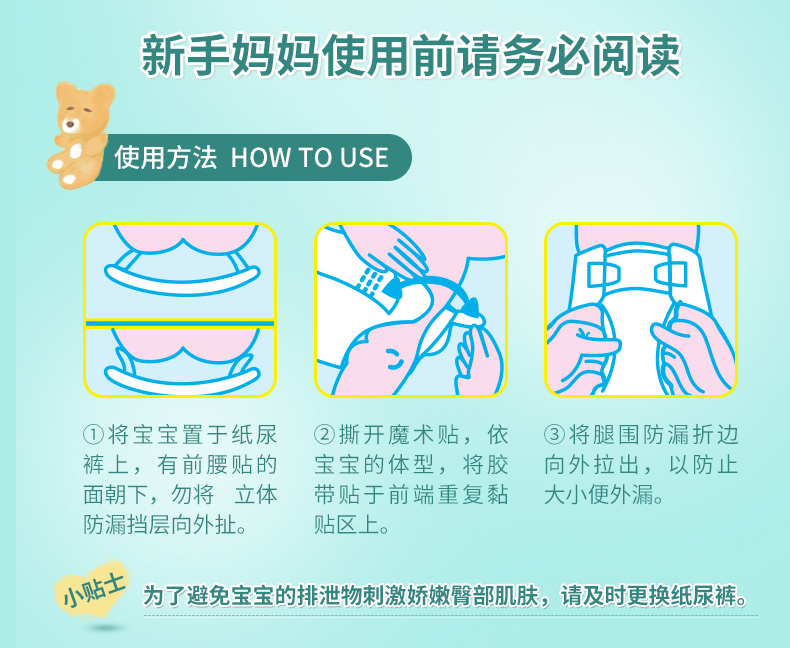 新手妈妈使用前请务必阅读

使用方法 HOW TO USE

①将宝宝置于纸尿裤上，有前腰贴的面朝下，勿将 立体防漏挡层向外扯。

②撕开魔术贴，依宝宝的体型，将胶带贴于前端重复黏贴区上。

③将腿围防漏折边向外拉出，以防止大小便外漏。

小贴士

为了避免宝宝的排泄物刺激娇嫩臀部肌肤，请及时更换纸尿裤。