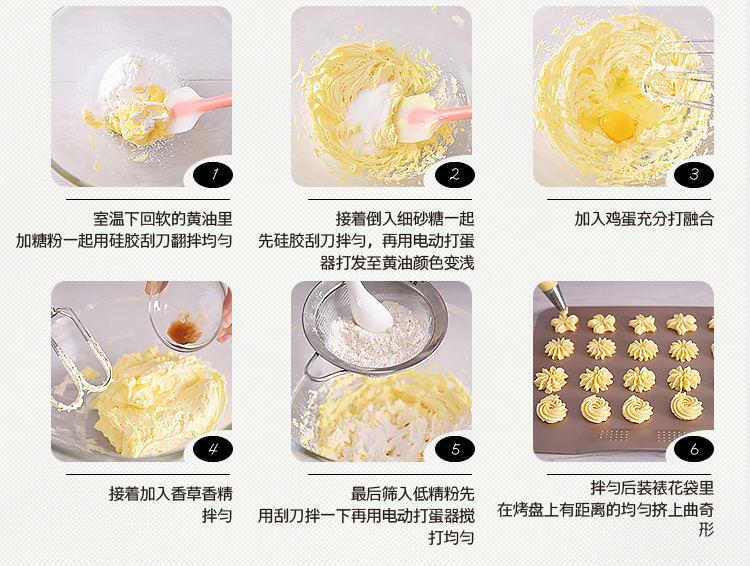 1

室温下回软的黄油里
加糖粉一起用硅胶刮刀翻拌均匀

2

接着倒入细砂糖一起
先硅胶刮刀拌匀，再用电动打蛋器打发至黄油颜色变浅

3

加入鸡蛋充分打融合

4

接着加入香草香精
拌匀

5

最后筛入低精粉先
用刮刀拌一下再用电动打蛋器搅打均匀

6

拌匀后装裱花袋里
在烤盘上有距离的均匀挤上曲奇形