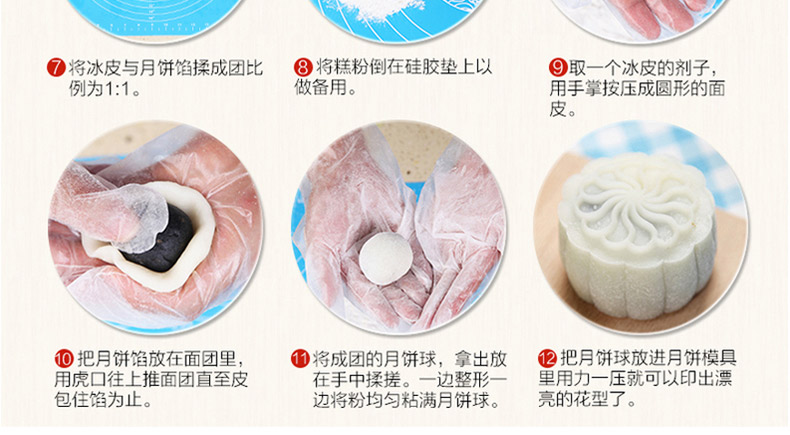 7 将冰皮与月饼馅揉成团比例为1:1。

8 将糕粉倒在硅胶垫上以做备用。

9 取一个冰皮的剂子，用手掌按压成圆形的面皮。

10 把月饼馅放在面团里，用虎口往上推面团直至皮包住馅为止。

11 将成团的月饼球，拿出放在手中揉搓。一边整形一边将粉均匀粘满月饼球。

12 把月饼球放进月饼模具里用力一压就可以印出漂亮的花型了。