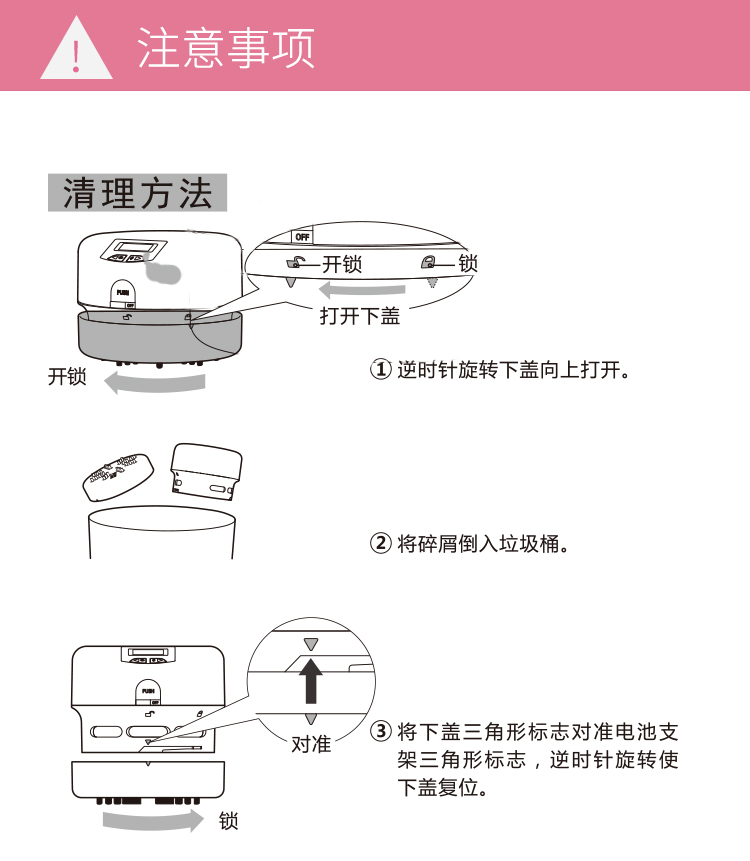 !
注意事项

清理方法

OFF
开锁
锁
打开下盖
PUSH
OFF
开锁

① 逆时针旋转下盖向上打开。

② 将碎屑倒入垃圾桶。

PUSH
对准
锁

③ 将下盖三角形标志对准电池支架三角形标志，逆时针旋转使下盖复位。