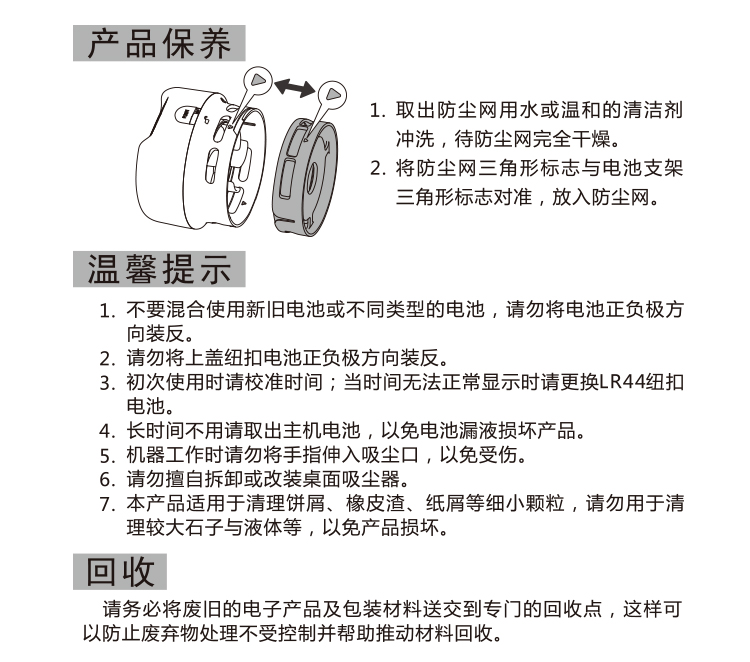 产品保养

1. 取出防尘网用水或温和的清洁剂冲洗，待防尘网完全干燥。
2. 将防尘网三角形标志与电池支架三角形标志对准，放入防尘网。

温馨提示

1. 不要混合使用新旧电池或不同类型的电池，请勿将电池正负极方向装反。
2. 请勿将上盖纽扣电池正负极方向装反。
3. 初次使用时请校准时间；当时间无法正常显示时请更换LR44纽扣电池。
4. 长时间不用请取出主机电池，以免电池漏液损坏产品。
5. 机器工作时请勿将手指伸入吸尘口，以免受伤。
6. 请勿擅自拆卸或改装桌面吸尘器。
7. 本产品适用于清理饼屑、橡皮渣、纸屑等细小颗粒，请勿用于清理较大石子与液体等，以免产品损坏。

回收

请务必将废旧的电子产品及包装材料送交到专门的回收点，这样可以防止废弃物处理不受控制并帮助推动材料回收。