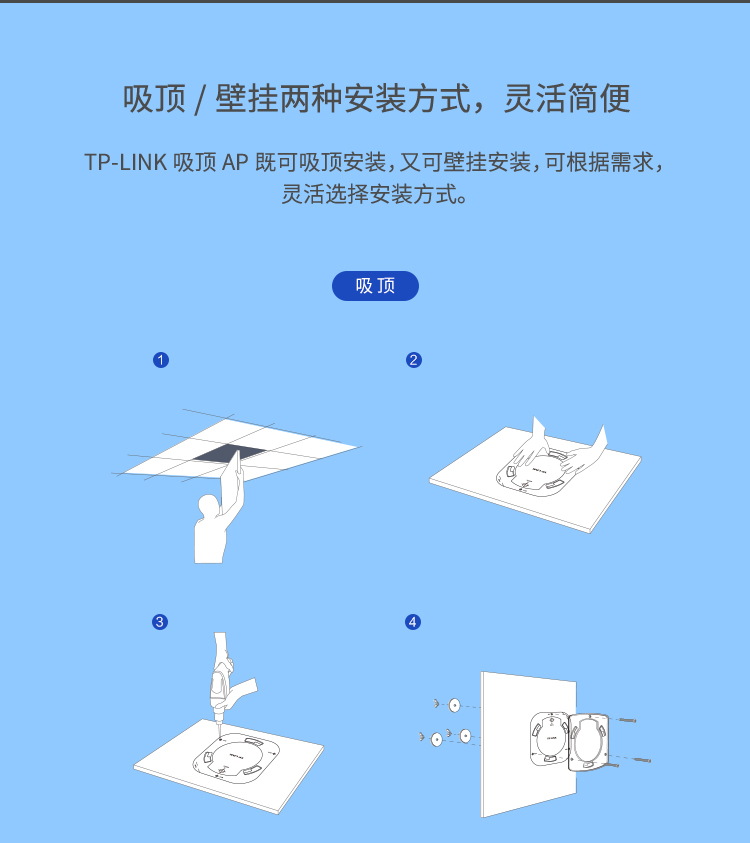 吸顶 / 壁挂两种安装方式，灵活简便

TP-LINK 吸顶 AP 既可吸顶安装，又可壁挂安装，可根据需求，灵活选择安装方式。

吸顶

1

2

3

4