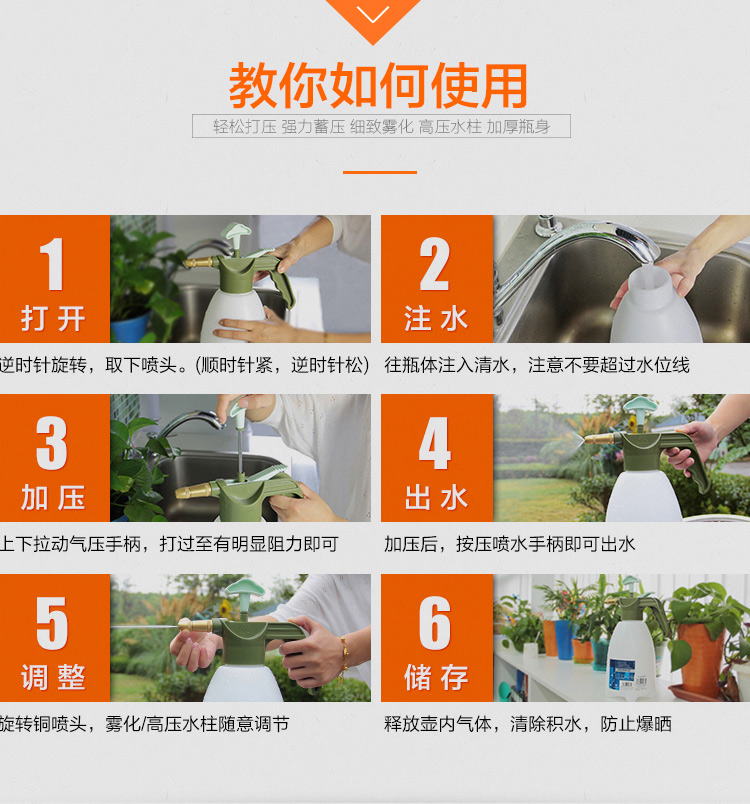 教你如何使用

轻松打压 强力蓄压 细致雾化 高压水柱 加厚瓶身

1
打开

逆时针旋转，取下喷头。(顺时针紧，逆时针松)

2
注水

往瓶体注入清水，注意不要超过水位线

3
加压

上下拉动气压手柄，打过至有明显阻力即可

4
出水

加压后，按压喷水手柄即可出水

5
调整

旋转铜喷头，雾化/高压水柱随意调节

6
储存

释放壶内气体，清除积水，防止爆晒