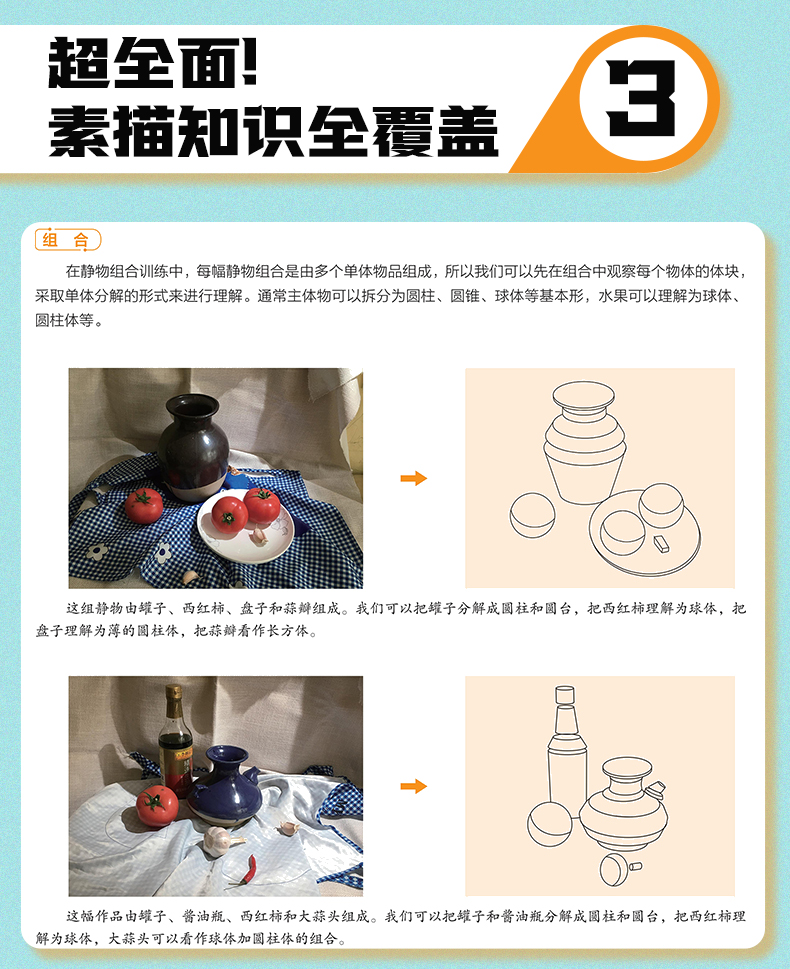 超全面！
素描知识全覆盖

3

组合

在静物组合训练中，每幅静物组合是由多个单体物品组成，所以我们可以先在组合中观察每个物体的体块，采取单体分解的形式来进行理解。通常主体物可以拆分为圆柱、圆锥、球体等基本形，水果可以理解为球体、圆柱体等。

这组静物由罐子、西红柿、盘子和蒜瓣组成。我们可以把罐子分解成圆柱和圆台，把西红柿理解为球体，把盘子理解为薄的圆柱体，把蒜瓣看作长方体。

这幅作品由罐子、酱油瓶、西红柿和大蒜头组成。我们可以把罐子和酱油瓶分解成圆柱和圆台，把西红柿理解为球体，大蒜头可以看作球体加圆柱体的组合。