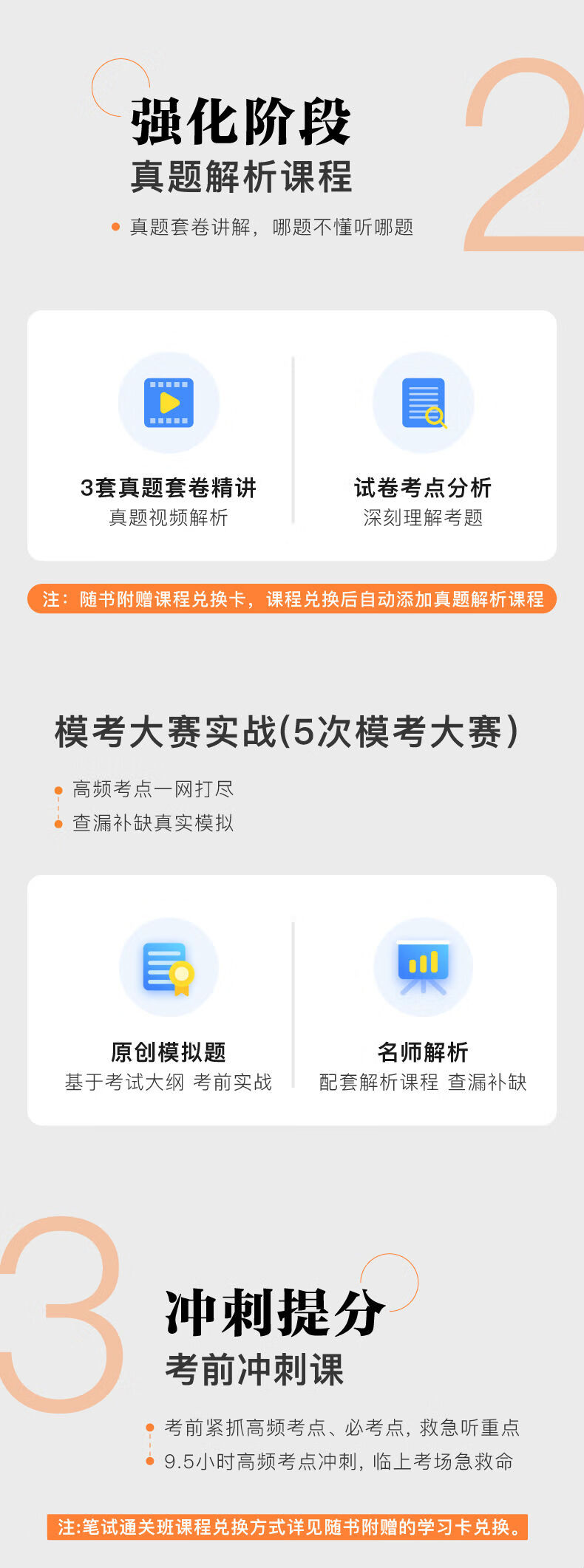 2

强化阶段
真题解析课程

• 真题套卷讲解，哪题不懂听哪题

3套真题套卷精讲
真题视频解析

试卷考点分析
深刻理解考题

注：随书附赠课程兑换卡，课程兑换后自动添加真题解析课程

模考大赛实战(5次模考大赛)

• 高频考点一网打尽
• 查漏补缺真实模拟

原创模拟题
基于考试大纲 考前实战

名师解析
配套解析课程 查漏补缺

3

冲刺提分
考前冲刺课

• 考前紧抓高频考点、必考点，救急听重点
• 9.5小时高频考点冲刺，临上考场急救命

注:笔试通关班课程兑换方式详见随书附赠的学习卡兑换。