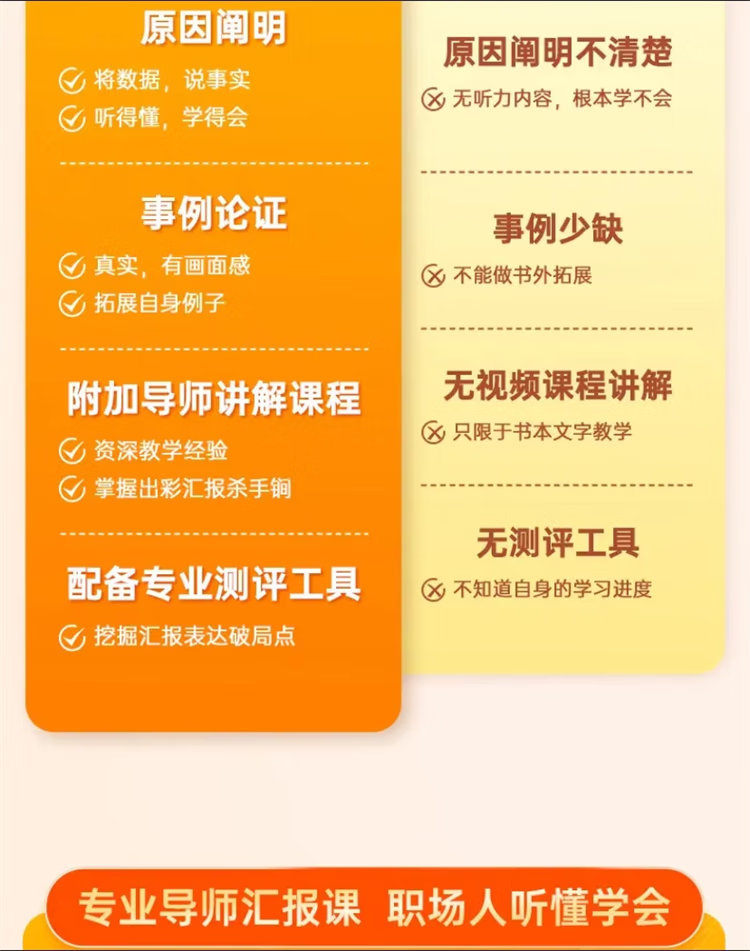 原因阐明

将数据，说事实

听得懂，学得会

事例论证

真实，有画面感

拓展自身例子

附加导师讲解课程

资深教学经验

掌握出彩汇报杀手锏

配备专业测评工具

挖掘汇报表达破局点

原因阐明不清楚

无听力内容，根本学不会

事例少缺

不能做书外拓展

无视频课程讲解

只限于书本文字教学

无测评工具

不知道自身的学习进度

专业导师汇报课 职场人听懂学会